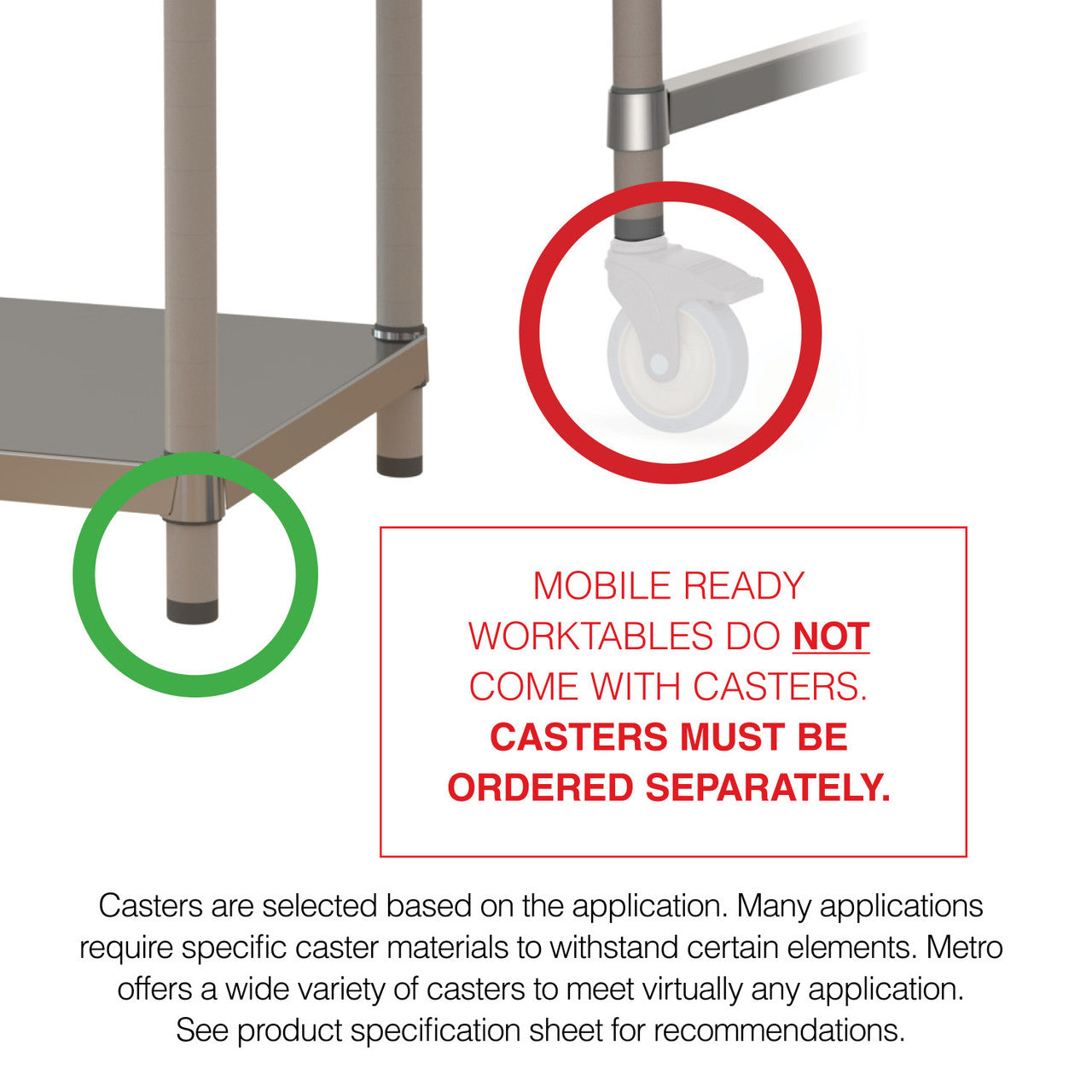 MOBILE READY WORKTABLES DO NOT COME WITH CASTERS. CASTERS MUST BE ORDERED SEPARATELY.

Casters are selected based on the application. Many applications require specific caster materials to withstand certain elements. Metro offers a wide variety of casters to meet virtually any application. See product specification sheet for recommendations.